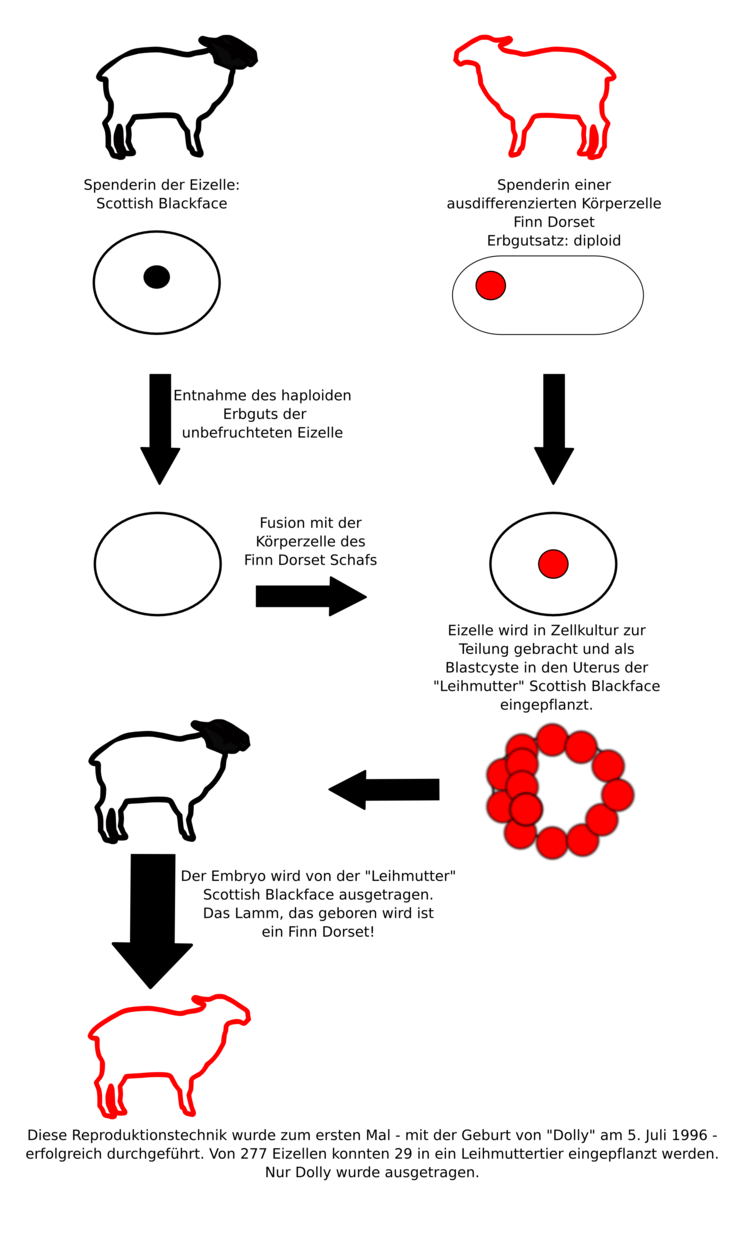 Spenderin der Eizelle:
Scottish Blackface

Spenderin einer ausdifferenzierten Körperzelle
Finn Dorset
Erbgutsatz: diploid

Entnahme des haploiden Erbguts der unbefruchteten Eizelle

Fusion mit der Körperzelle des Finn Dorset Schafs

Eizelle wird in Zellkultur zur Teilung gebracht und als Blastcyste in den Uterus der "Leihmutter" Scottish Blackface eingepflanzt.

Der Embryo wird von der "Leihmutter" Scottish Blackface ausgetragen. Das Lamm, das geboren wird ist ein Finn Dorset!

Diese Reproduktionstechnik wurde zum ersten Mal - mit der Geburt von "Dolly" am 5. Juli 1996 - erfolgreich durchgeführt. Von 277 Eizellen konnten 29 in ein Leihmuttertier eingepflanzt werden. Nur Dolly wurde ausgetragen.